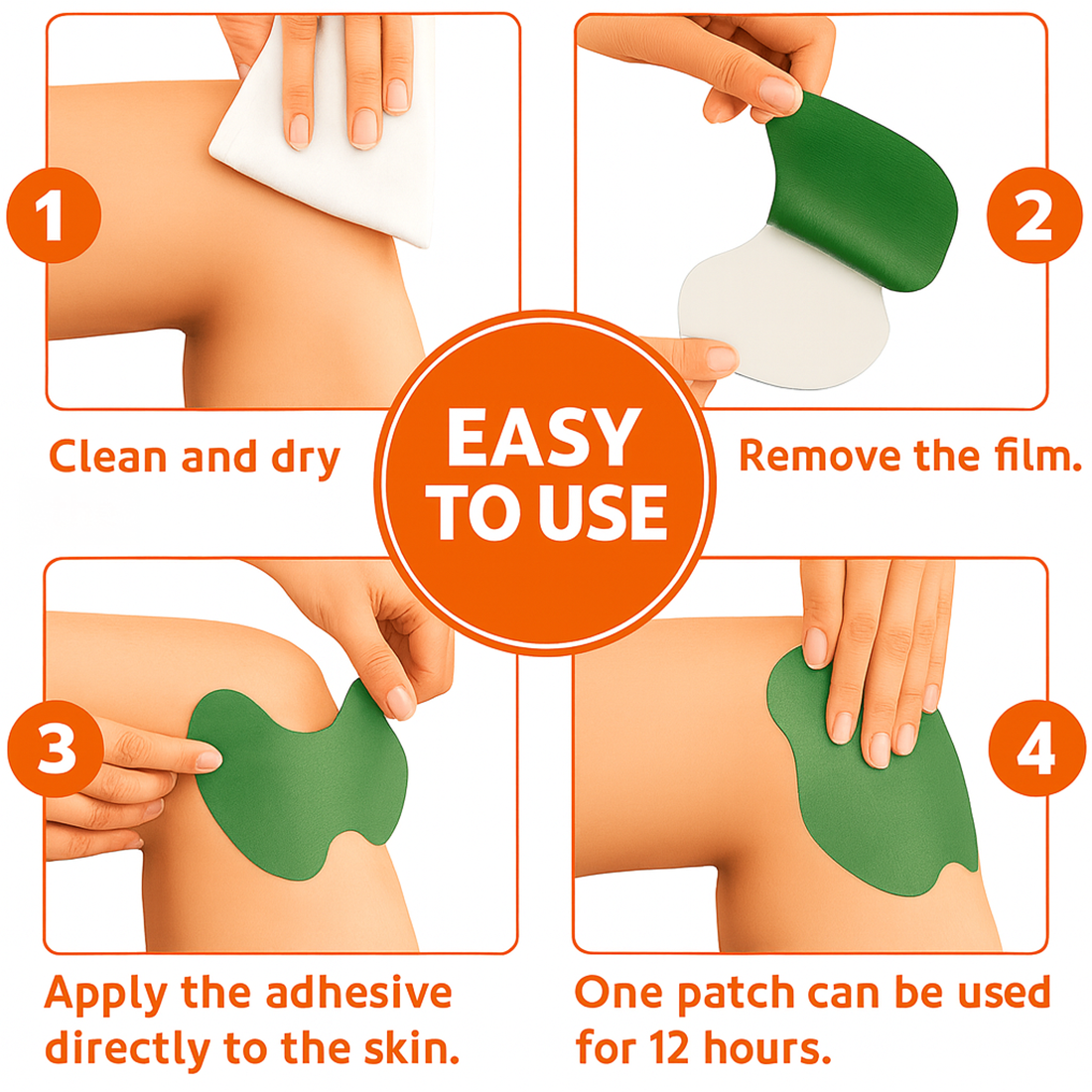 1

Clean and dry

2

Remove the film.

EASY TO USE

3

Apply the adhesive directly to the skin.

4

One patch can be used for 12 hours.